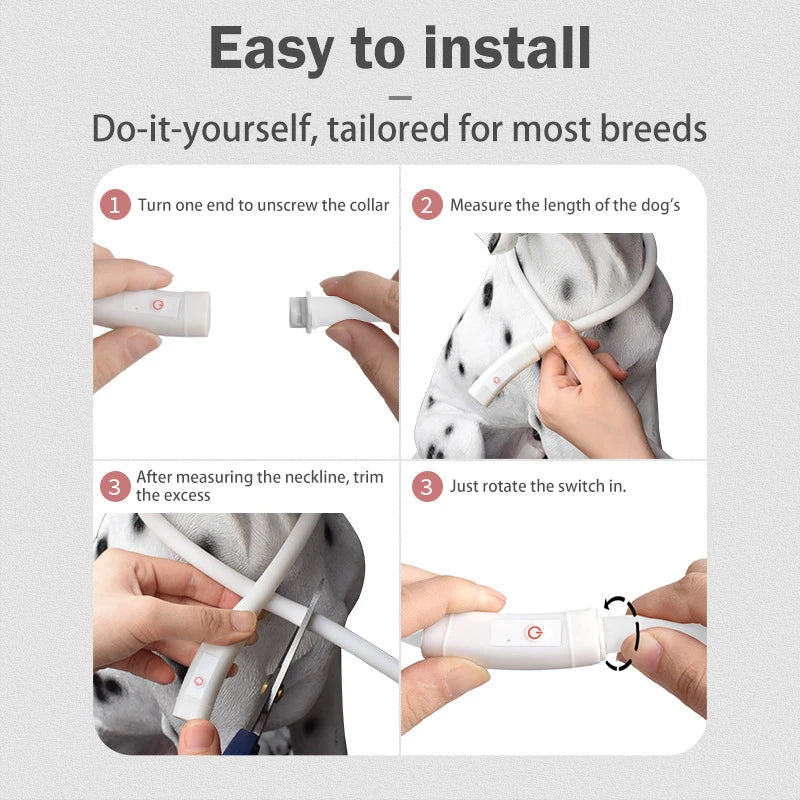 Easy to install

—

Do-it-yourself, tailored for most breeds

1 Turn one end to unscrew the collar

2 Measure the length of the dog's

3 After measuring the neckline, trim the excess

3 Just rotate the switch in.